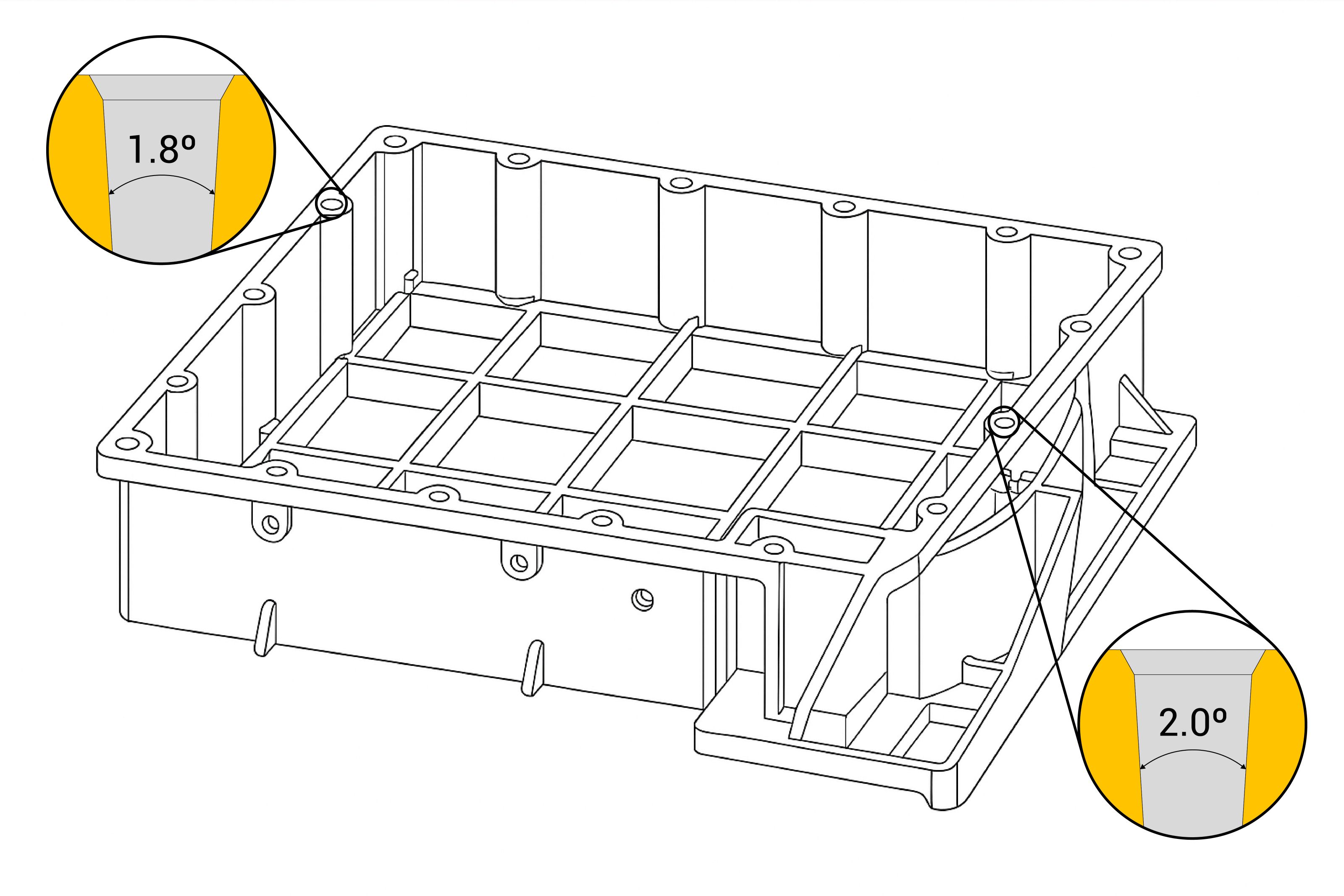 1.8º

2.0º